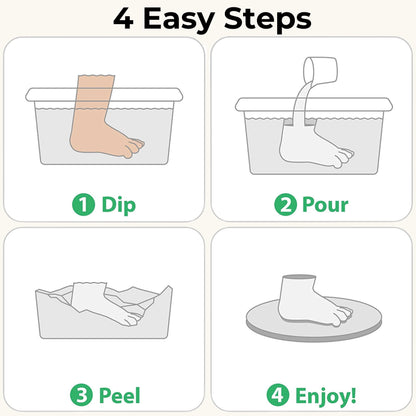 4 Easy Steps

1 Dip

2 Pour

3 Peel

4 Enjoy!